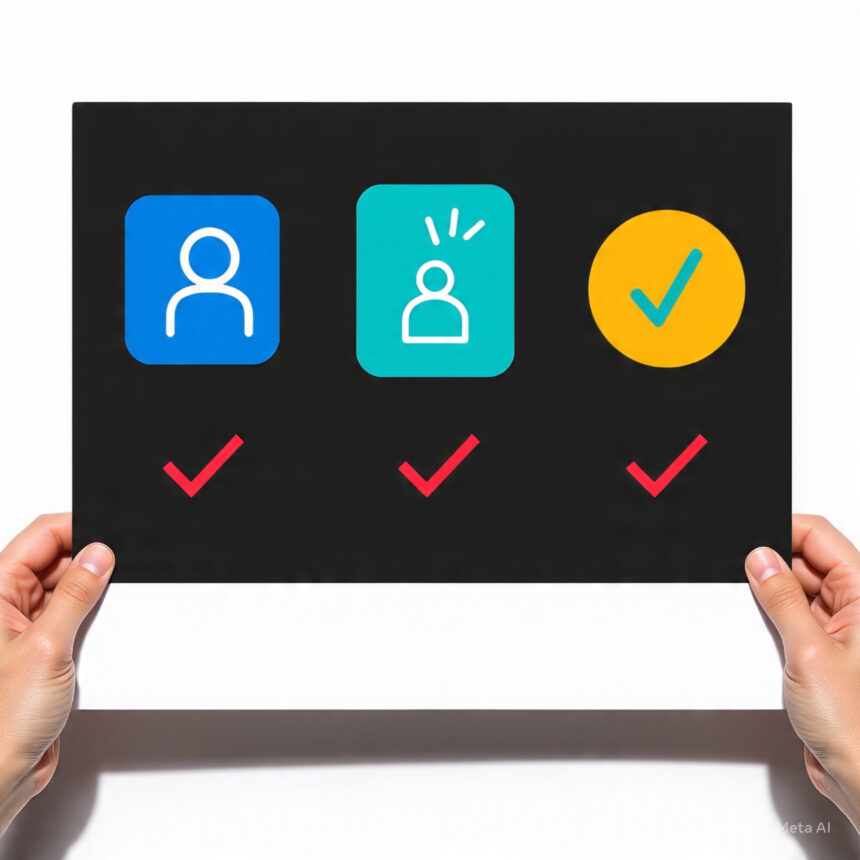 Meta AI